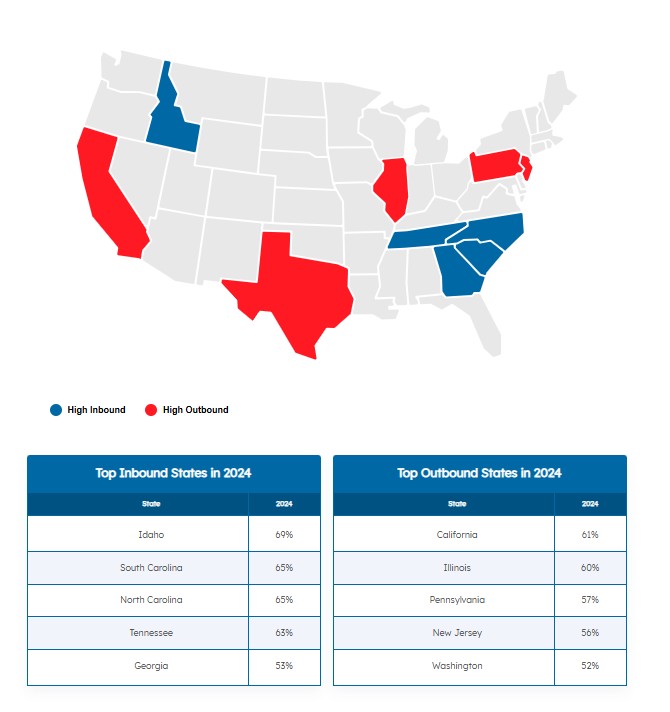 High Inbound
High Outbound

Top Inbound States in 2024

| State | 2024 |
|---|---|
| Idaho | 69% |
| South Carolina | 65% |
| North Carolina | 65% |
| Tennessee | 63% |
| Georgia | 53% |

Top Outbound States in 2024

| State | 2024 |
|---|---|
| California | 61% |
| Illinois | 60% |
| Pennsylvania | 57% |
| New Jersey | 56% |
| Washington | 52% |