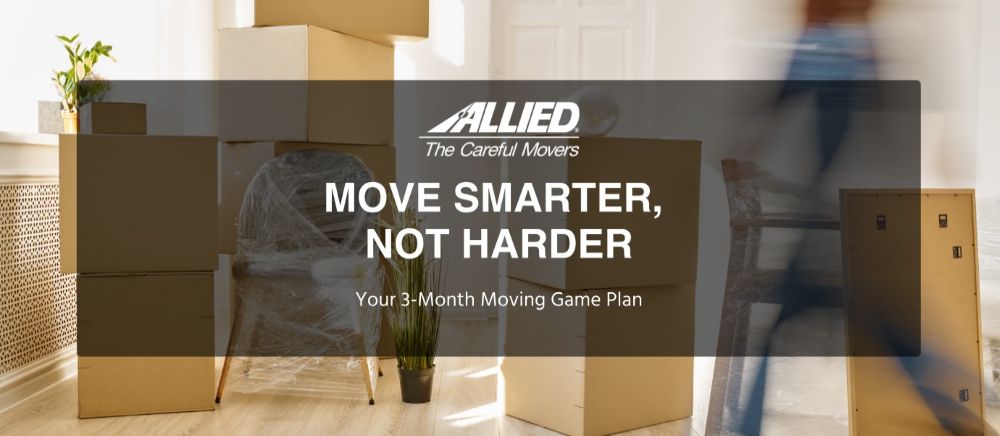 ALLIED
The Careful Movers

MOVE SMARTER, NOT HARDER

Your 3-Month Moving Game Plan