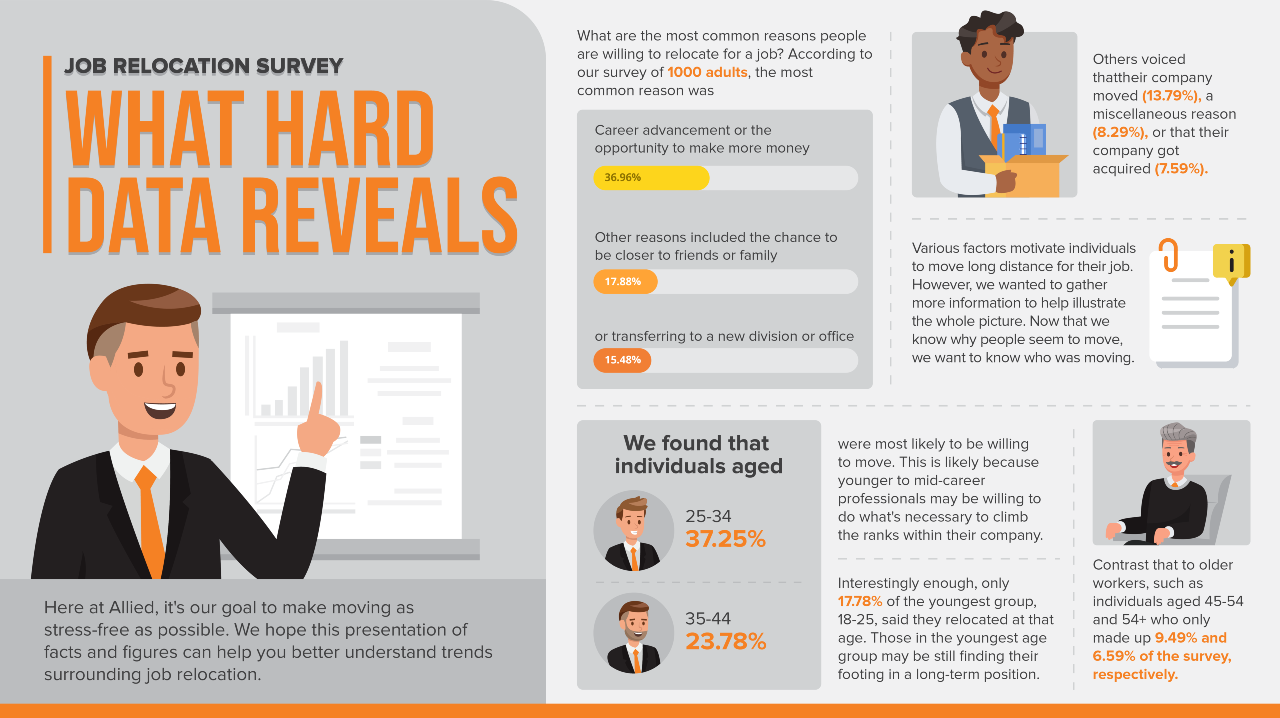 JOB RELOCATION SURVEY

WHAT HARD DATA REVEALS

Here at Allied, it's our goal to make moving as stress-free as possible. We hope this presentation of facts and figures can help you better understand trends surrounding job relocation.

What are the most common reasons people are willing to relocate for a job? According to our survey of 1000 adults, the most common reason was

Career advancement or the opportunity to make more money

36.96%

Other reasons included the chance to be closer to friends or family

17.88%

or transferring to a new division or office

15.48%

Others voiced thattheir company moved (13.79%), a miscellaneous reason (8.29%), or that their company got acquired (7.59%).

Various factors motivate individuals to move long distance for their job. However, we wanted to gather more information to help illustrate the whole picture. Now that we know why people seem to move, we want to know who was moving.

We found that individuals aged

25-34
37.25%

35-44
23.78%

were most likely to be willing to move. This is likely because younger to mid-career professionals may be willing to do what's necessary to climb the ranks within their company.

Interestingly enough, only 17.78% of the youngest group, 18-25, said they relocated at that age. Those in the youngest age group may be still finding their footing in a long-term position.

Contrast that to older workers, such as individuals aged 45-54 and 54+ who only made up 9.49% and 6.59% of the survey, respectively.